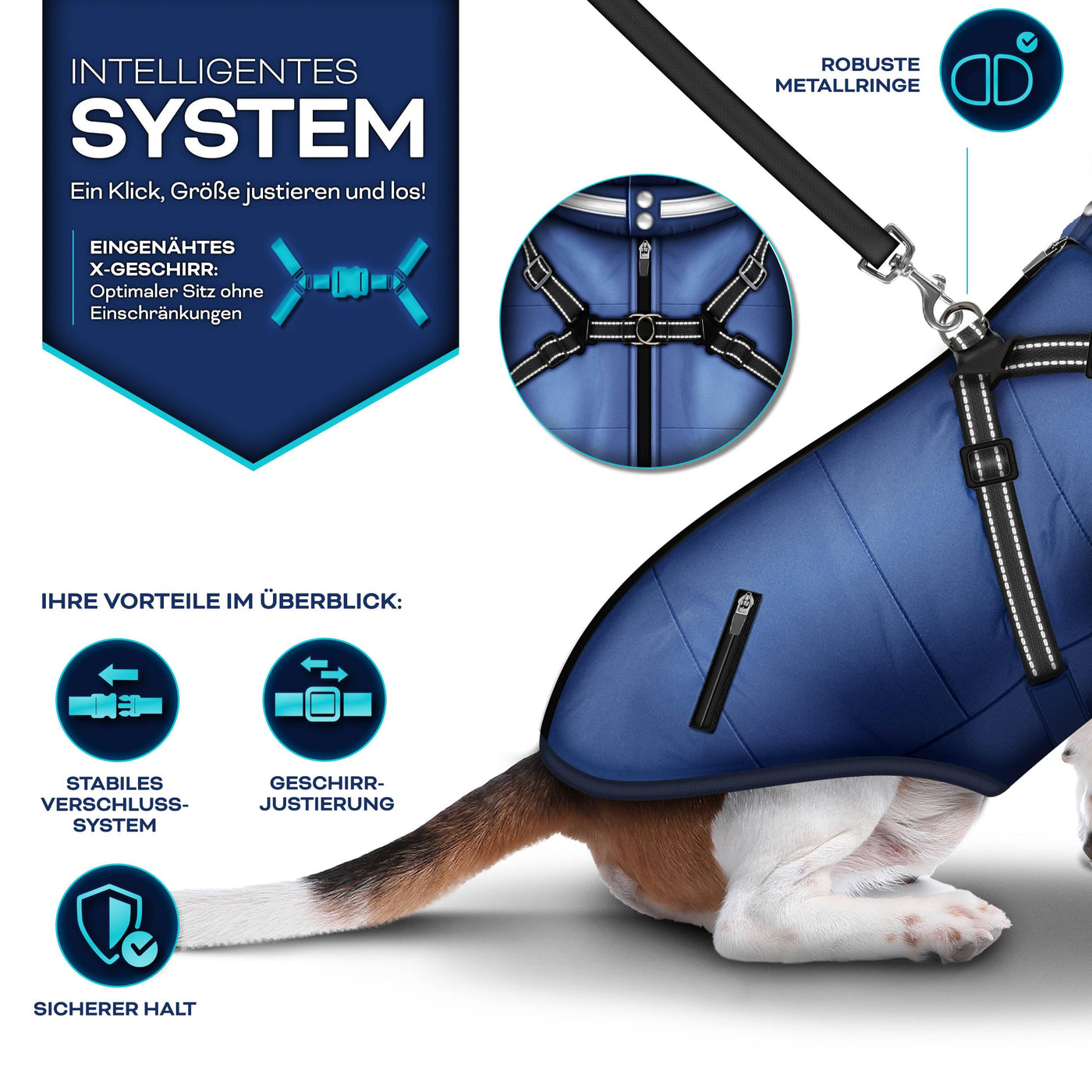 INTELLIGENTES
SYSTEM

Ein Klick, Größe justieren und los!

EINGENÄHTES X-GESCHIRR: Optimaler Sitz ohne Einschränkungen

ROBUSTE METALLRINGE

IHRE VORTEILE IM ÜBERBLICK:

STABILES VERSCHLUSS-SYSTEM

GESCHIRR-JUSTIERUNG

SICHERER HALT