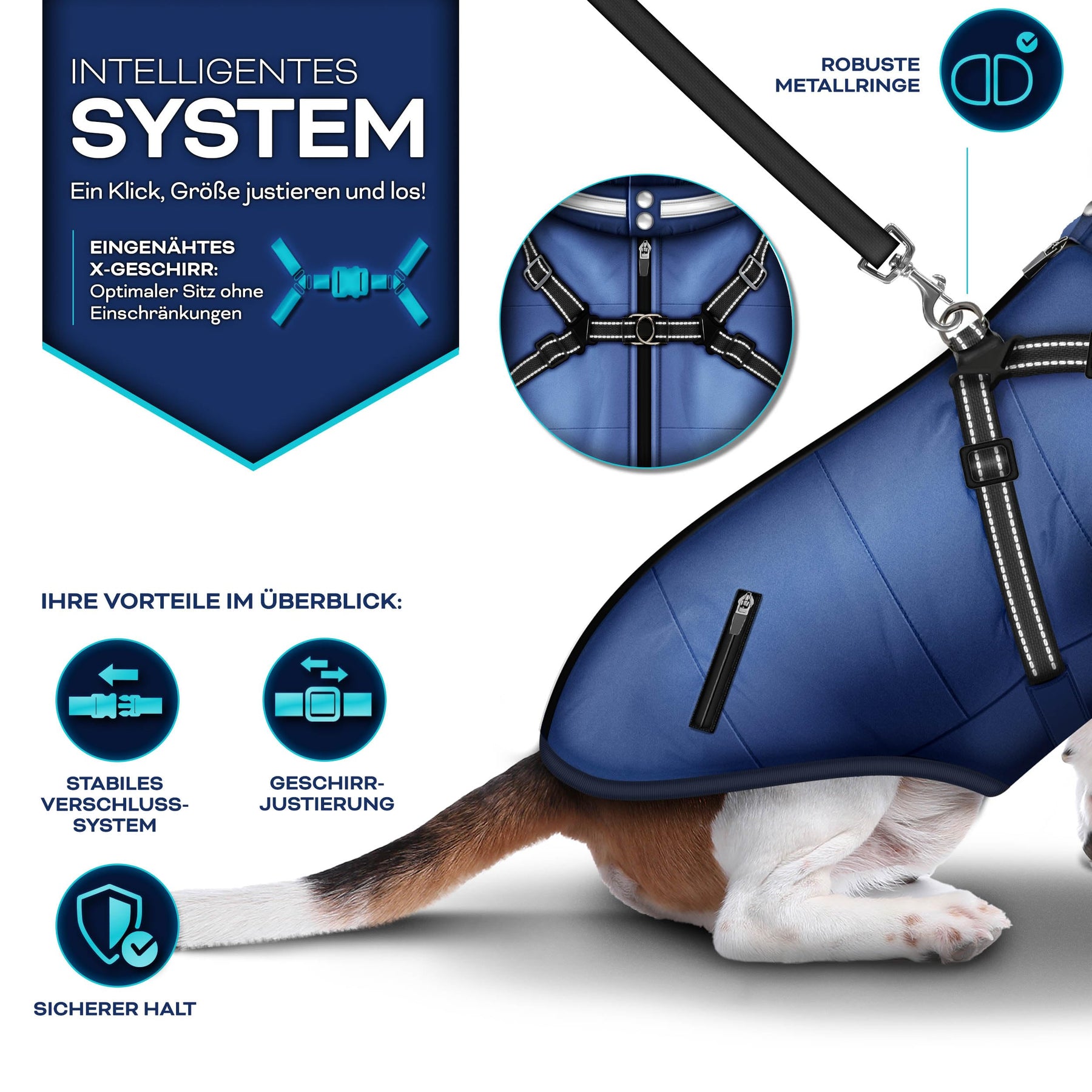 INTELLIGENTES
SYSTEM

Ein Klick, Größe justieren und los!

EINGENÄHTES X-GESCHIRR: Optimaler Sitz ohne Einschränkungen

ROBUSTE METALLRINGE

IHRE VORTEILE IM ÜBERBLICK:

STABILES VERSCHLUSS-SYSTEM

GESCHIRR-JUSTIERUNG

SICHERER HALT